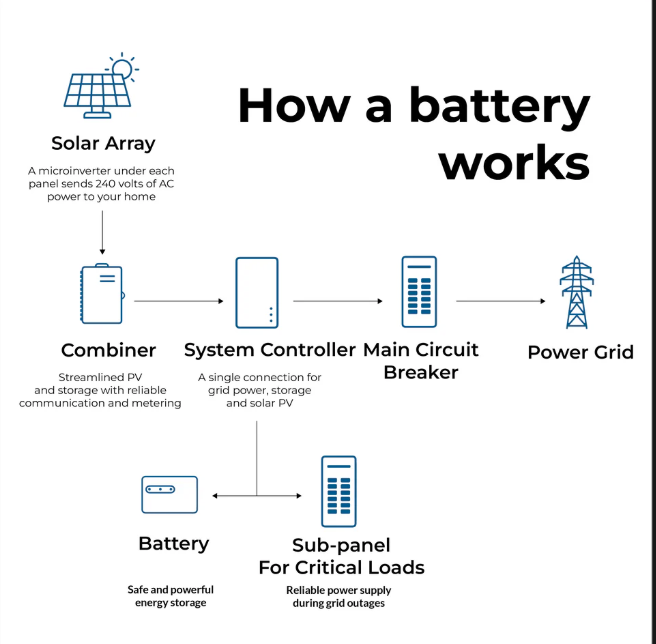 How a battery works

Solar Array

A microinverter under each panel sends 240 volts of AC power to your home

Combiner

Streamlined PV and storage with reliable communication and metering

System Controller

A single connection for grid power, storage and solar PV

Main Circuit Breaker

Power Grid

Battery

Safe and powerful energy storage

Sub-panel For Critical Loads

Reliable power supply during grid outages